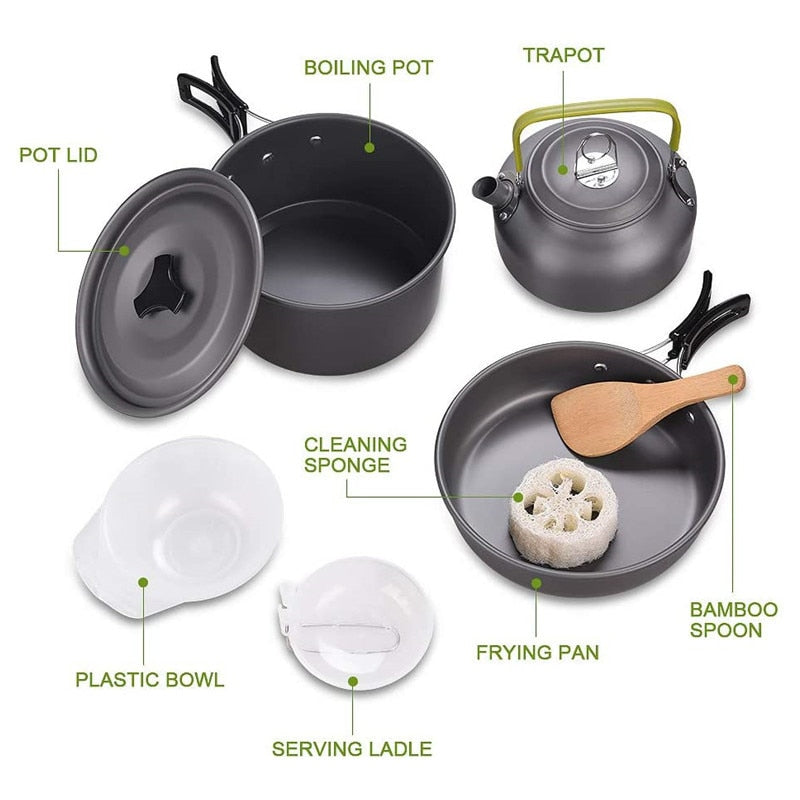 BOILING POT

TRAPOT

POT LID

CLEANING SPONGE

BAMBOO SPOON

FRYING PAN

PLASTIC BOWL

SERVING LADLE