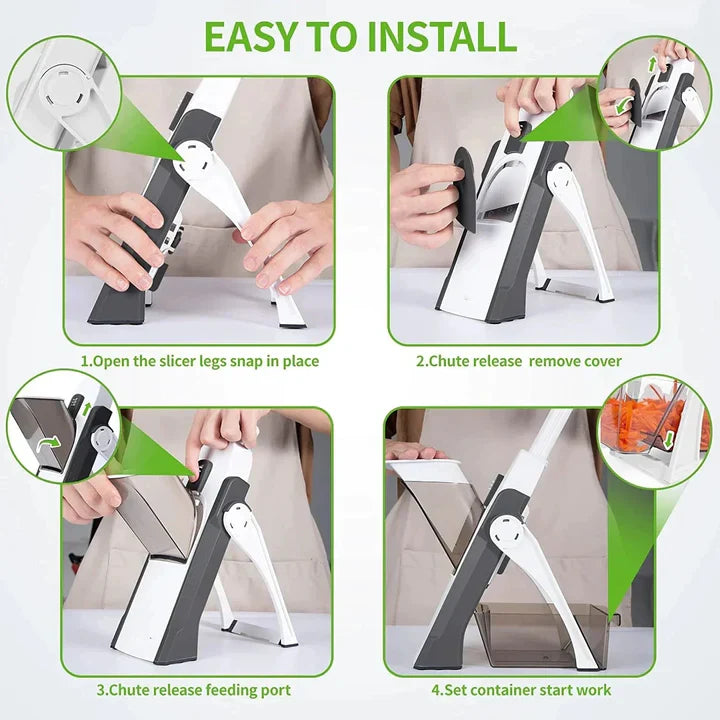 EASY TO INSTALL

1.Open the slicer legs snap in place

2.Chute release  remove cover

3.Chute release feeding port

4.Set container start work